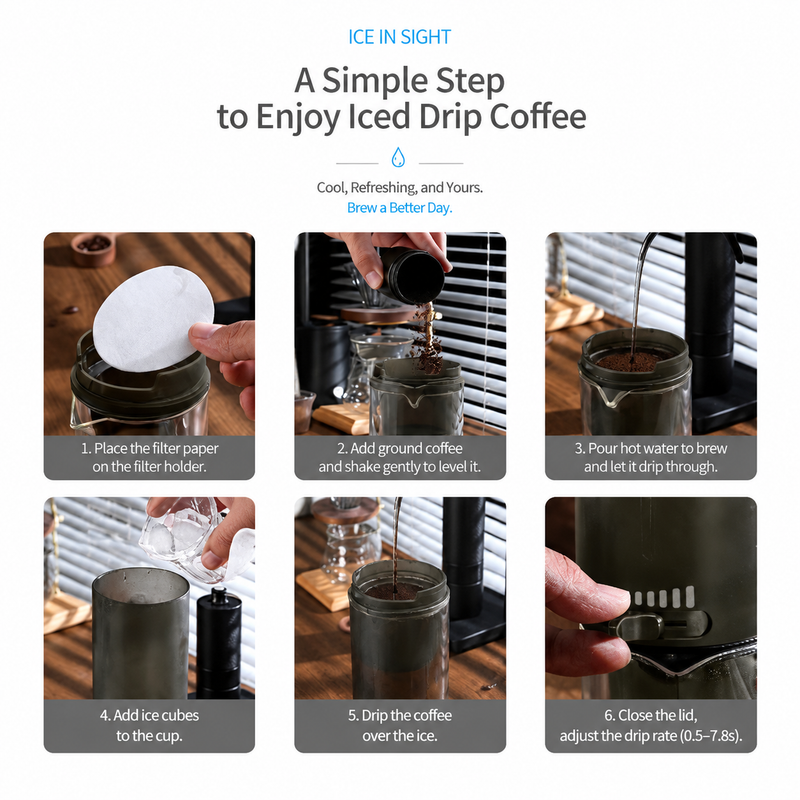 ICE IN SIGHT

A Simple Step to Enjoy Iced Drip Coffee

Cool, Refreshing, and Yours.
Brew a Better Day.

1. Place the filter paper on the filter holder.

2. Add ground coffee and shake gently to level it.

3. Pour hot water to brew and let it drip through.

4. Add ice cubes to the cup.

5. Drip the coffee over the ice.

6. Close the lid, adjust the drip rate (0.5–7.8s).